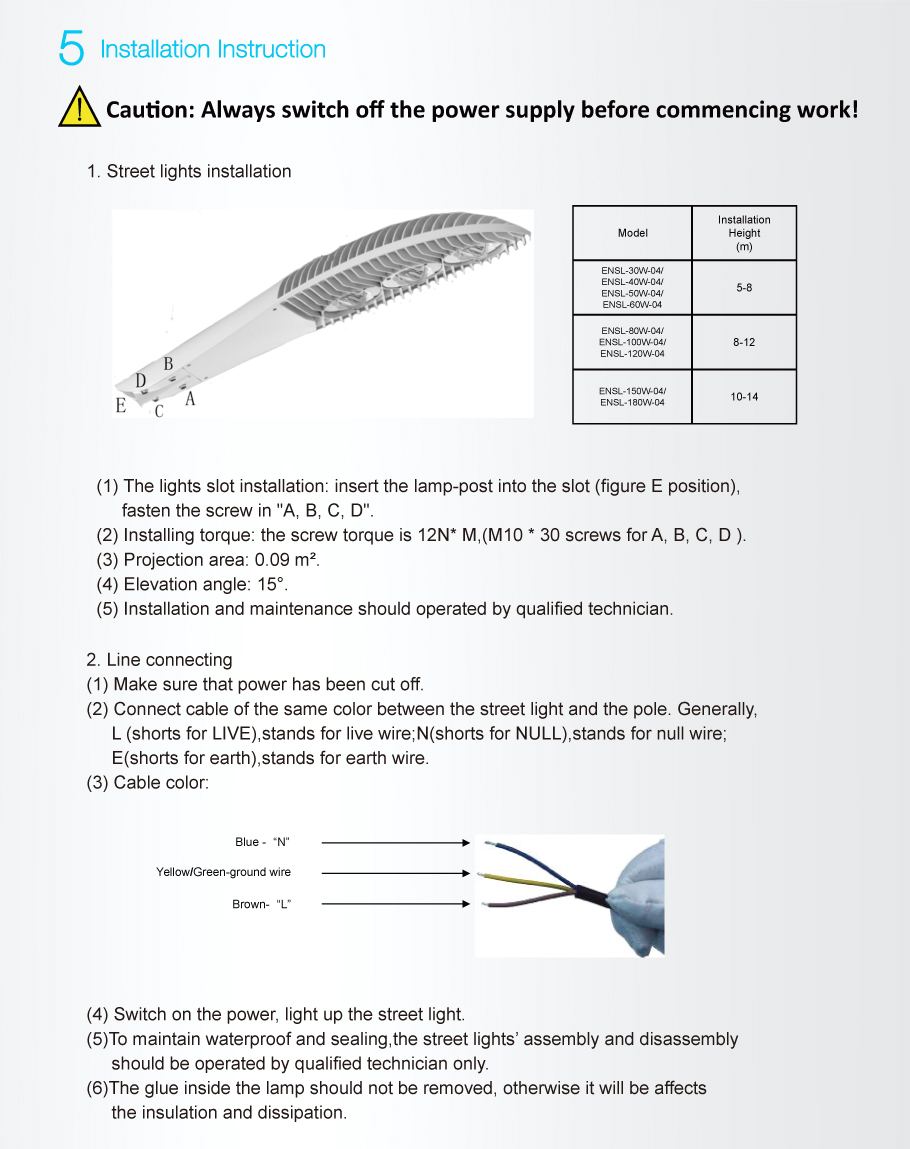 5 Installation Instruction

Caution: Always switch off the power supply before commencing work!

1. Street lights installation

B
D
E C A

| Model | Installation Height (m) |
|---|---|
| ENSL-30W-04/ ENSL-40W-04/ ENSL-50W-04/ ENSL-60W-04 | 5-8 |
| ENSL-80W-04/ ENSL-100W-04/ ENSL-120W-04 | 8-12 |
| ENSL-150W-04/ ENSL-180W-04 | 10-14 |

(1) The lights slot installation: insert the lamp-post into the slot (figure E position), fasten the screw in "A, B, C, D".
(2) Installing torque: the screw torque is 12N* M,(M10 * 30 screws for A, B, C, D ).
(3) Projection area: 0.09 m².
(4) Elevation angle: 15°.
(5) Installation and maintenance should operated by qualified technician.

2. Line connecting
(1) Make sure that power has been cut off.
(2) Connect cable of the same color between the street light and the pole. Generally, L (shorts for LIVE),stands for live wire;N(shorts for NULL),stands for null wire; E(shorts for earth),stands for earth wire.
(3) Cable color:

Blue - "N"
Yellow/Green-ground wire
Brown- "L"

(4) Switch on the power, light up the street light.
(5)To maintain waterproof and sealing,the street lights' assembly and disassembly should be operated by qualified technician only.
(6)The glue inside the lamp should not be removed, otherwise it will be affects the insulation and dissipation.