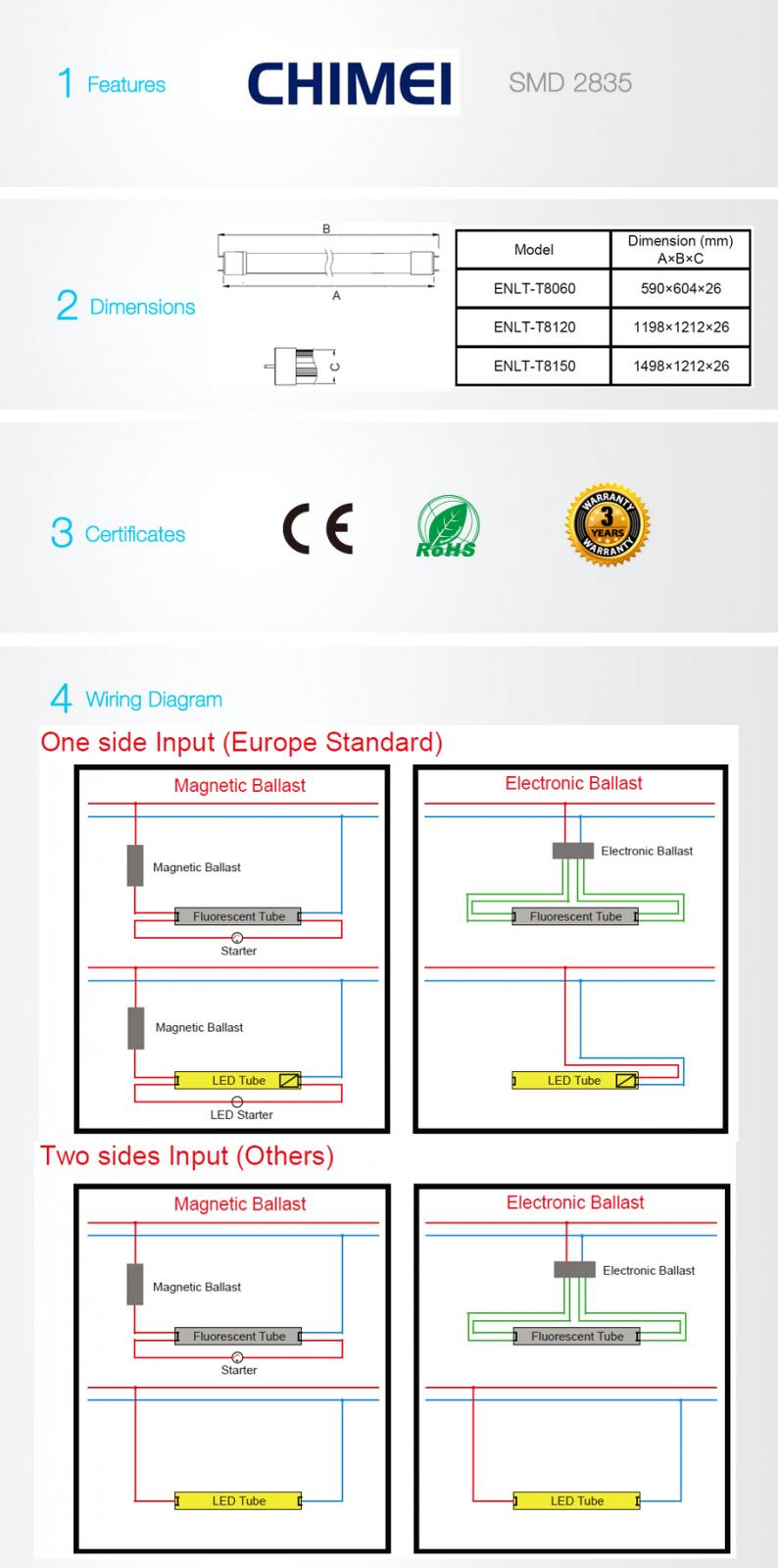 1 Features

CHIMEI

SMD 2835

2 Dimensions

B

A

C

| Model | Dimension (mm) A×B×C |
|---|---|
| ENLT-T8060 | 590×604×26 |
| ENLT-T8120 | 1198×1212×26 |
| ENLT-T8150 | 1498×1212×26 |

3 Certificates

CE

RoHS

WARRANTY 3 YEARS WARRANTY

4 Wiring Diagram

One side Input (Europe Standard)

Magnetic Ballast

Magnetic Ballast

Fluorescent Tube

Starter

Magnetic Ballast

LED Tube

LED Starter

Electronic Ballast

Electronic Ballast

Fluorescent Tube

LED Tube

Two sides Input (Others)

Magnetic Ballast

Magnetic Ballast

Fluorescent Tube

Starter

LED Tube

Electronic Ballast

Electronic Ballast

Fluorescent Tube

LED Tube